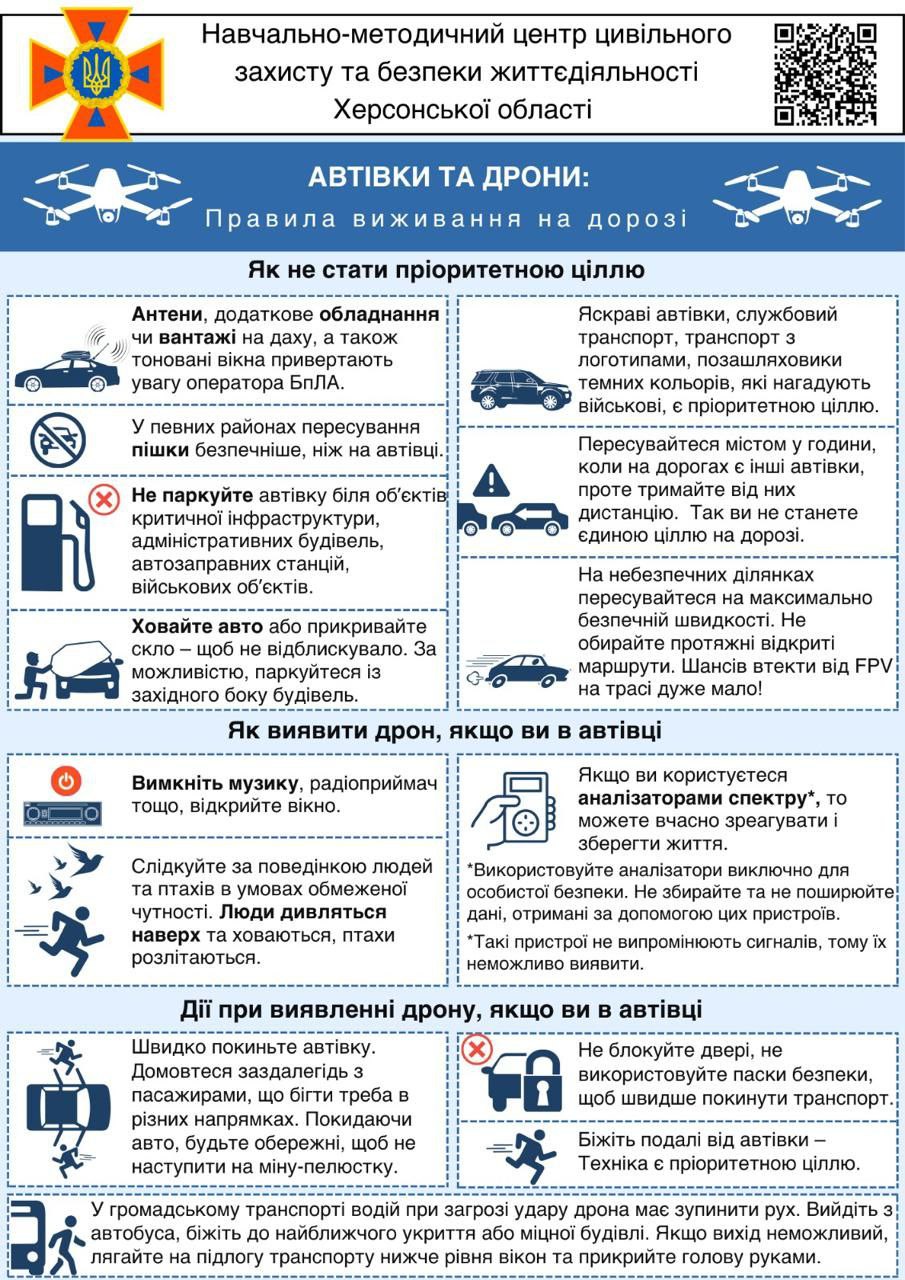 Навчально-методичний центр цивільного захисту та безпеки життєдіяльності Херсонської області

АВТІВКИ ТА ДРОНИ:
Правила виживання на дорозі

Як не стати пріоритетною ціллю

Антени, додаткове обладнання чи вантажі на даху, а також тоновані вікна привертають увагу оператора БпЛА.

У певних районах пересування пішки безпечніше, ніж на автівці.

Не паркуйте автівку біля об'єктів критичної інфраструктури, адміністративних будівель, автозаправних станцій, військових об'єктів.

Ховайте авто або прикривайте скло – щоб не відблискувало. За можливістю, паркуйтеся із західного боку будівель.

Яскраві автівки, службовий транспорт, транспорт з логотипами, позашляховики темних кольорів, які нагадують військові, є пріоритетною ціллю.

Пересувайтеся містом у години, коли на дорогах є інші автівки, проте тримайте від них дистанцію. Так ви не станете єдиною ціллю на дорозі.

На небезпечних ділянках пересувайтеся на максимально безпечній швидкості. Не обирайте протяжні відкриті маршрути. Шансів втекти від FPV на трасі дуже мало!

Як виявити дрон, якщо ви в автівці

Вимкніть музику, радіоприймач тощо, відкрийте вікно.

Слідкуйте за поведінкою людей та птахів в умовах обмеженої чутності. Люди дивляться наверх та ховаються, птахи розлітаються.

Якщо ви користуєтеся аналізаторами спектру*, то можете вчасно зреагувати і зберегти життя.

*Використовуйте аналізатори виключно для особистої безпеки. Не збирайте та не поширюйте дані, отримані за допомогою цих пристроїв.

*Такі пристрої не випромінюють сигналів, тому їх неможливо виявити.

Дії при виявленні дрону, якщо ви в автівці

Швидко покиньте автівку. Домовтеся заздалегідь з пасажирами, що бігти треба в різних напрямках. Покидаючи авто, будьте обережні, щоб не наступити на міну-пелюстку.

Не блокуйте двері, не використовуйте паски безпеки, щоб швидше покинути транспорт.

Біжіть подалі від автівки – Техніка є пріоритетною ціллю.

У громадському транспорті водій при загрозі удару дрона має зупинити рух. Вийдіть з автобуса, біжіть до найближчого укриття або міцної будівлі. Якщо вихід неможливий, лягайте на підлогу транспорту нижче рівня вікон та прикрийте голову руками.